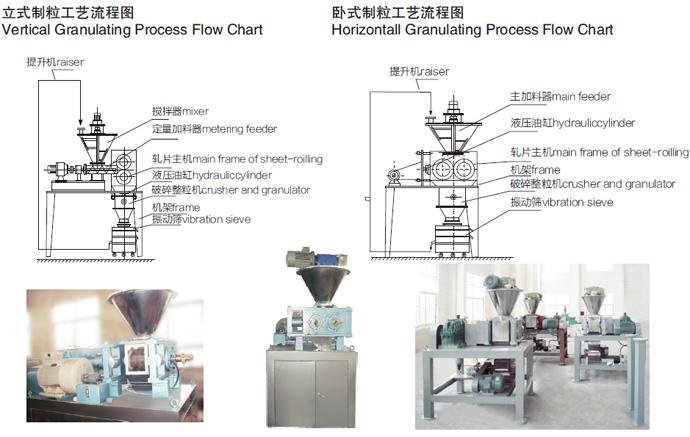 立式制粒工艺流程图
Vertical Granulating Process Flow Chart

提升机raiser
搅拌器mixer
定量加料器metering feeder
轧片主机main frame of sheet-roilling
液压油缸hydrauliccylinder
破碎整粒机crusher and granulator
机架frame
振动筛vibration sieve

卧式制粒工艺流程图
Horizontall Granulating Process Flow Chart

提升机raiser
主加料器main feeder
液压油缸hydrauliccylinder
轧片主机main frame of sheet-roilling
机架frame
破碎整粒机crusher and granulator
振动筛vibration sieve